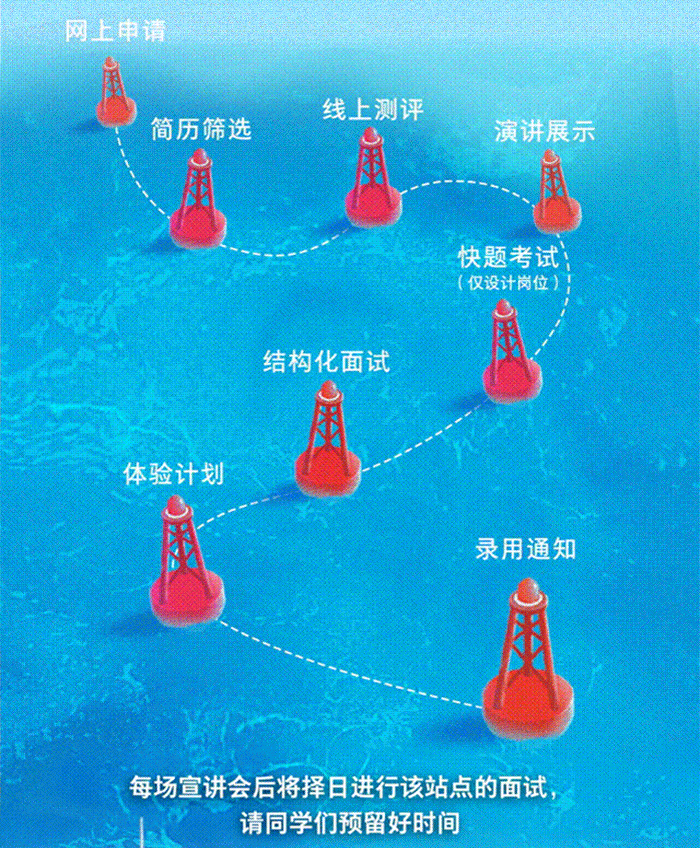 网上申请

简历筛选

线上测评

演讲展示

快题考试
（仅设计岗位）

结构化面试

体验计划

录用通知

每场宣讲会后将择日进行该站点的面试，
请同学们预留好时间